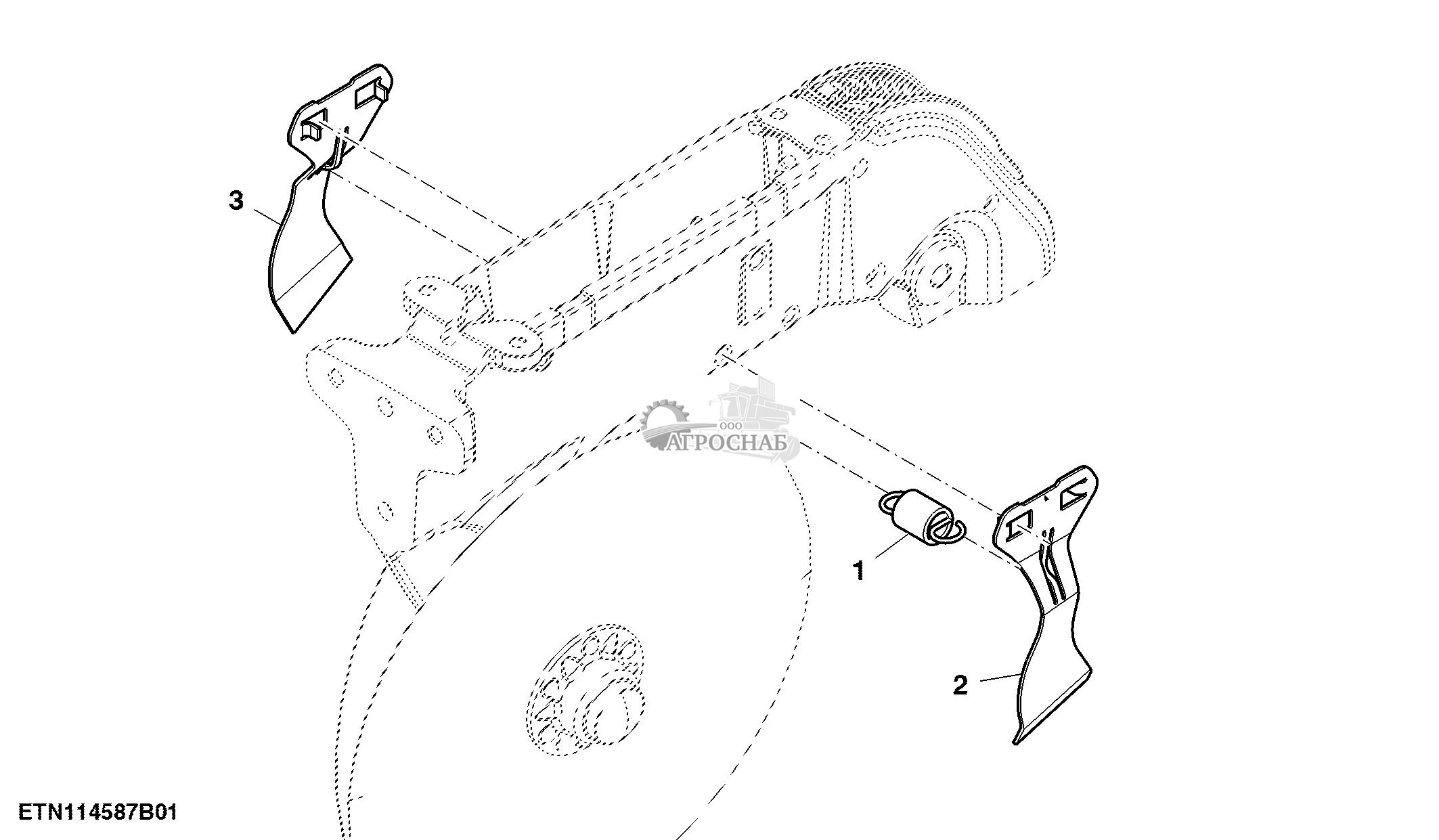 3

ООО
АГРОСНАБ

1

2

ETN114587B01